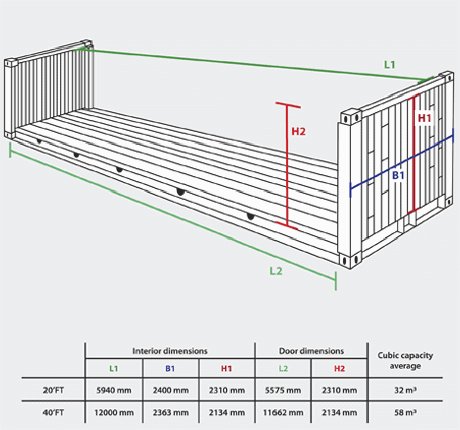 L1

H2

H1

B1

L2

| | Interior dimensions | | | Door dimensions | | Cubic capacity average |
|---|---|---|---|---|---|---|
| | L1 | B1 | H1 | L2 | H2 | |
| 20'FT | 5940 mm | 2400 mm | 2310 mm | 5575 mm | 2310 mm | 32 m³ |
| 40'FT | 12000 mm | 2363 mm | 2134 mm | 11662 mm | 2134 mm | 58 m³ |